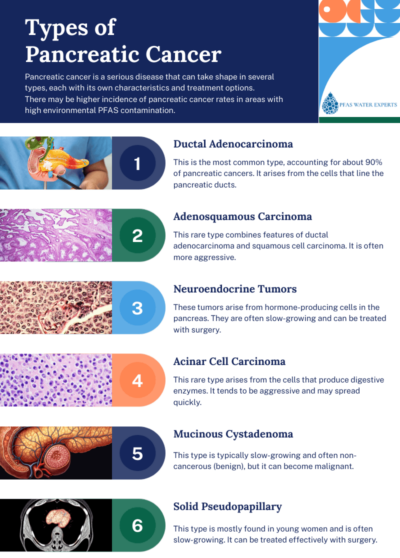 Types of Pancreatic Cancer

Pancreatic cancer is a serious disease that can take shape in several types, each with its own characteristics and treatment options. There may be higher incidence of pancreatic cancer rates in areas with high environmental PFAS contamination.

PFAS WATER EXPERTS

1

Ductal Adenocarcinoma

This is the most common type, accounting for about 90% of pancreatic cancers. It arises from the cells that line the pancreatic ducts.

2

Adenosquamous Carcinoma

This rare type combines features of ductal adenocarcinoma and squamous cell carcinoma. It is often more aggressive.

3

Neuroendocrine Tumors

These tumors arise from hormone-producing cells in the pancreas. They are often slow-growing and can be treated with surgery.

4

Acinar Cell Carcinoma

This rare type arises from the cells that produce digestive enzymes. It tends to be aggressive and may spread quickly.

5

Mucinous Cystadenoma

This type is typically slow-growing and often non-cancerous (benign), but it can become malignant.

6

Solid Pseudopapillary

This type is mostly found in young women and is often slow-growing. It can be treated effectively with surgery.