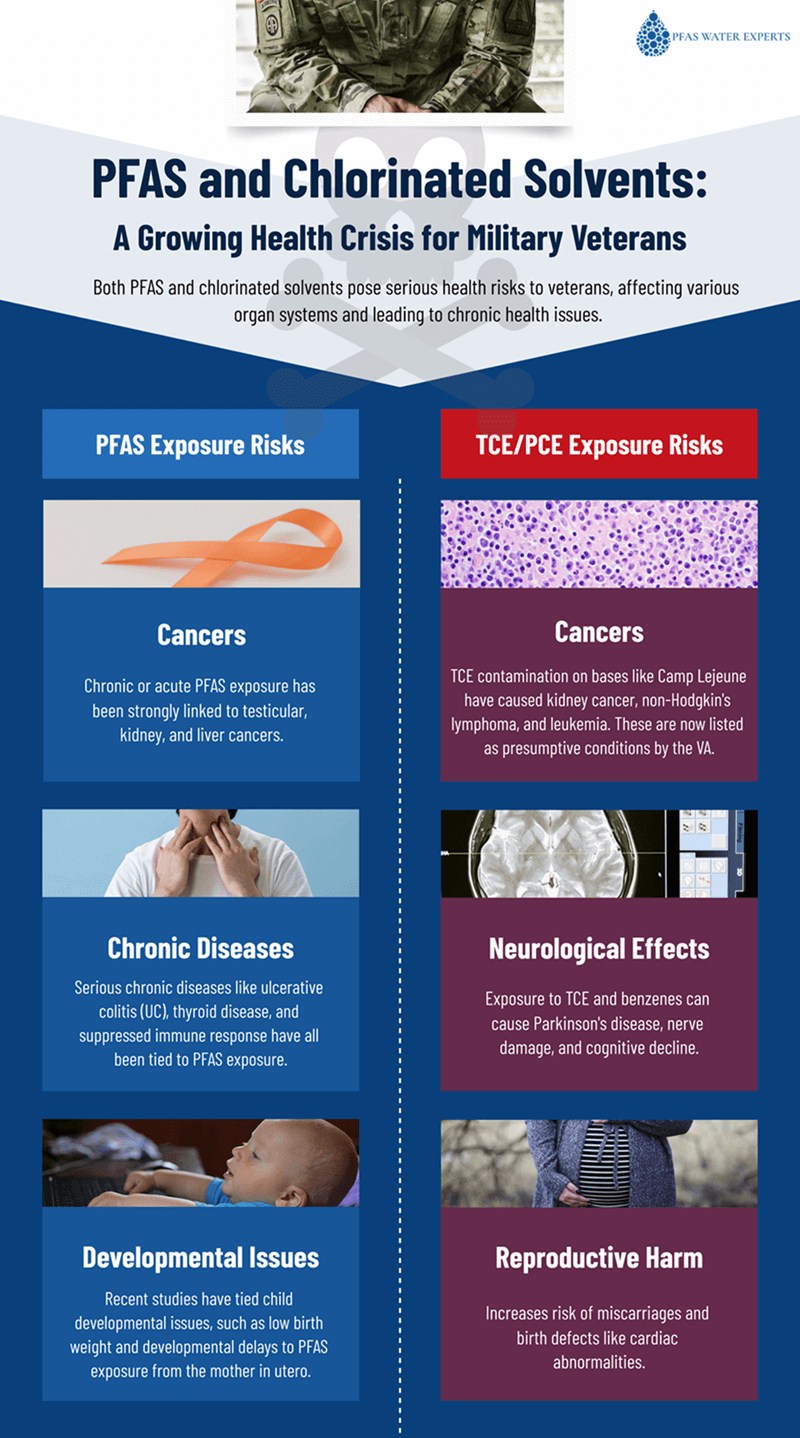 PFAS WATER EXPERTS

PFAS and Chlorinated Solvents:
A Growing Health Crisis for Military Veterans

Both PFAS and chlorinated solvents pose serious health risks to veterans, affecting various organ systems and leading to chronic health issues.

PFAS Exposure Risks

Cancers

Chronic or acute PFAS exposure has been strongly linked to testicular, kidney, and liver cancers.

Chronic Diseases

Serious chronic diseases like ulcerative colitis (UC), thyroid disease, and suppressed immune response have all been tied to PFAS exposure.

Developmental Issues

Recent studies have tied child developmental issues, such as low birth weight and developmental delays to PFAS exposure from the mother in utero.

TCE/PCE Exposure Risks

Cancers

TCE contamination on bases like Camp Lejeune have caused kidney cancer, non-Hodgkin's lymphoma, and leukemia. These are now listed as presumptive conditions by the VA.

Neurological Effects

Exposure to TCE and benzenes can cause Parkinson's disease, nerve damage, and cognitive decline.

Reproductive Harm

Increases risk of miscarriages and birth defects like cardiac abnormalities.