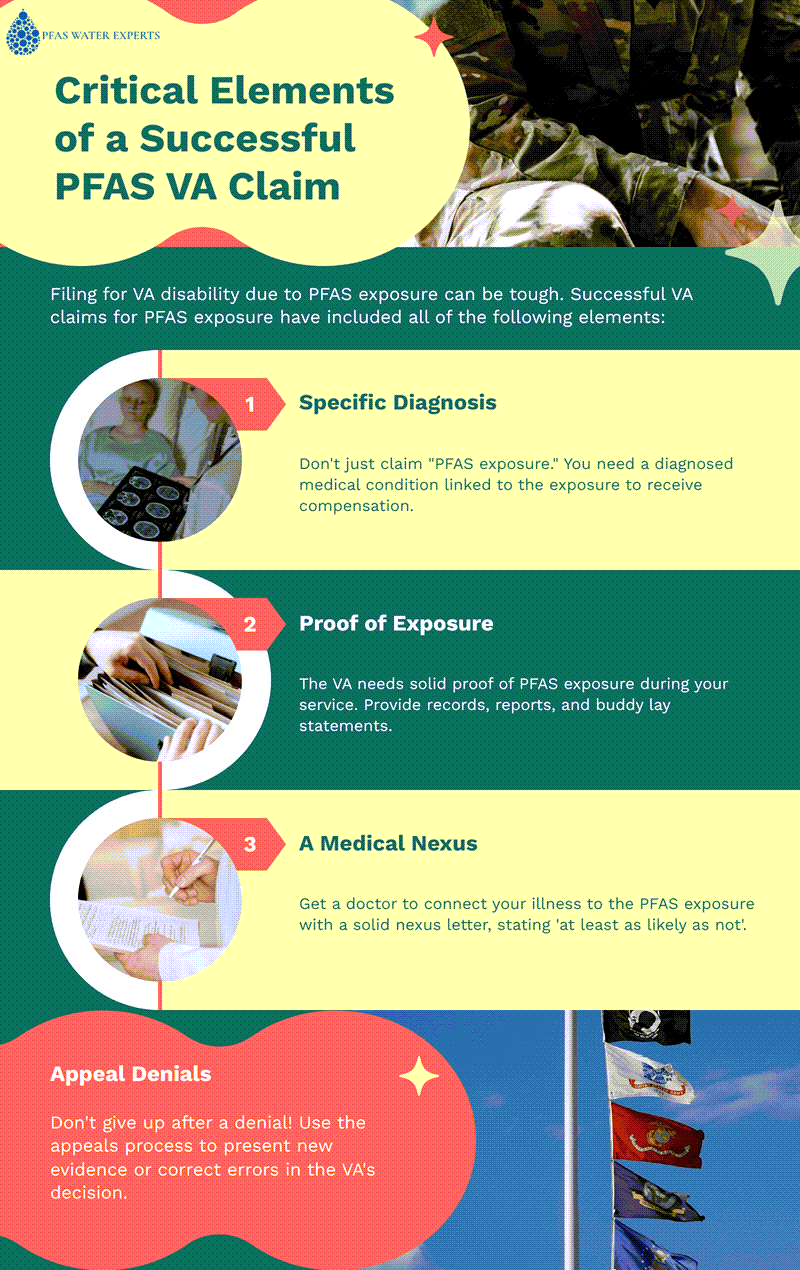 PFAS WATER EXPERTS

Critical Elements of a Successful PFAS VA Claim

Filing for VA disability due to PFAS exposure can be tough. Successful VA claims for PFAS exposure have included all of the following elements:

1

Specific Diagnosis

Don't just claim "PFAS exposure." You need a diagnosed medical condition linked to the exposure to receive compensation.

2

Proof of Exposure

The VA needs solid proof of PFAS exposure during your service. Provide records, reports, and buddy lay statements.

3

A Medical Nexus

Get a doctor to connect your illness to the PFAS exposure with a solid nexus letter, stating 'at least as likely as not'.

Appeal Denials

Don't give up after a denial! Use the appeals process to present new evidence or correct errors in the VA's decision.