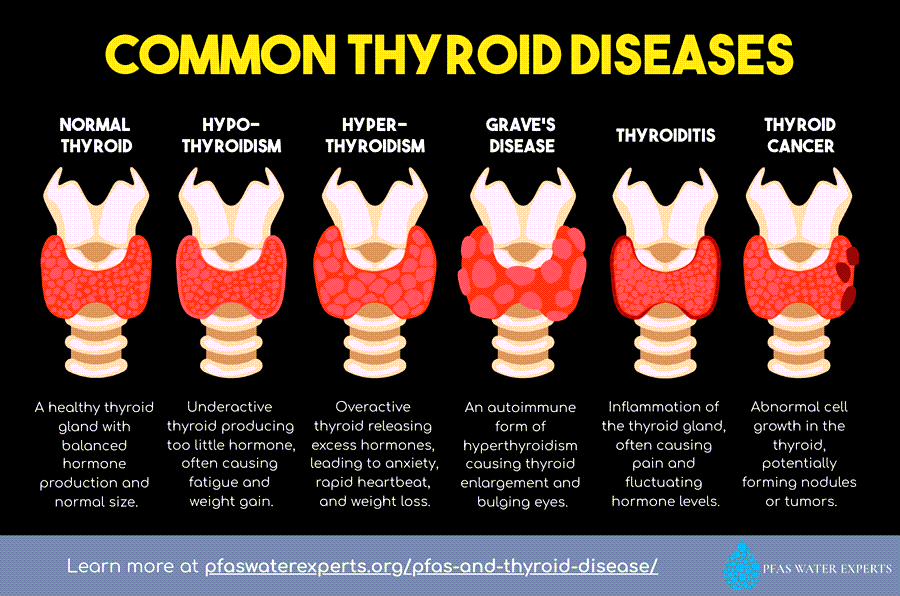 COMMON THYROID DISEASES

NORMAL THYROID

A healthy thyroid gland with balanced hormone production and normal size.

HYPO-THYROIDISM

Underactive thyroid producing too little hormone, often causing fatigue and weight gain.

HYPER-THYROIDISM

Overactive thyroid releasing excess hormones, leading to anxiety, rapid heartbeat, and weight loss.

GRAVE'S DISEASE

An autoimmune form of hyperthyroidism causing thyroid enlargement and bulging eyes.

THYROIDITIS

Inflammation of the thyroid gland, often causing pain and fluctuating hormone levels.

THYROID CANCER

Abnormal cell growth in the thyroid, potentially forming nodules or tumors.

Learn more at pfaswaterexperts.org/pfas-and-thyroid-disease/

PFAS WATER EXPERTS